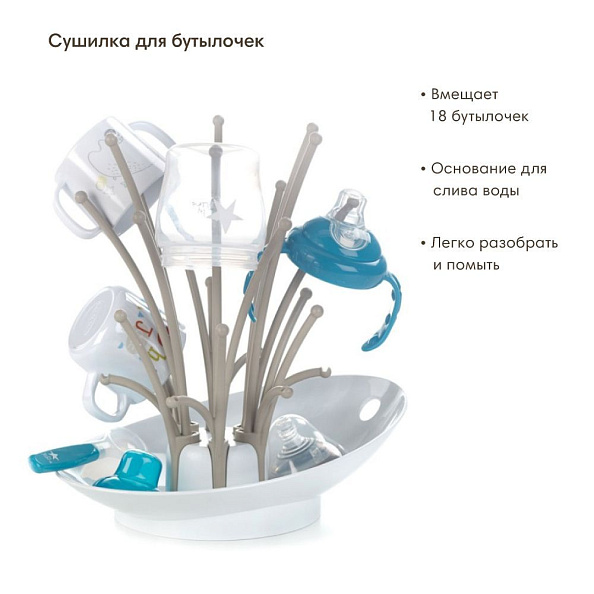 Сушилка для бутылочек

• Вмещает 18 бутылочек

• Основание для слива воды

• Легко разобрать и помыть