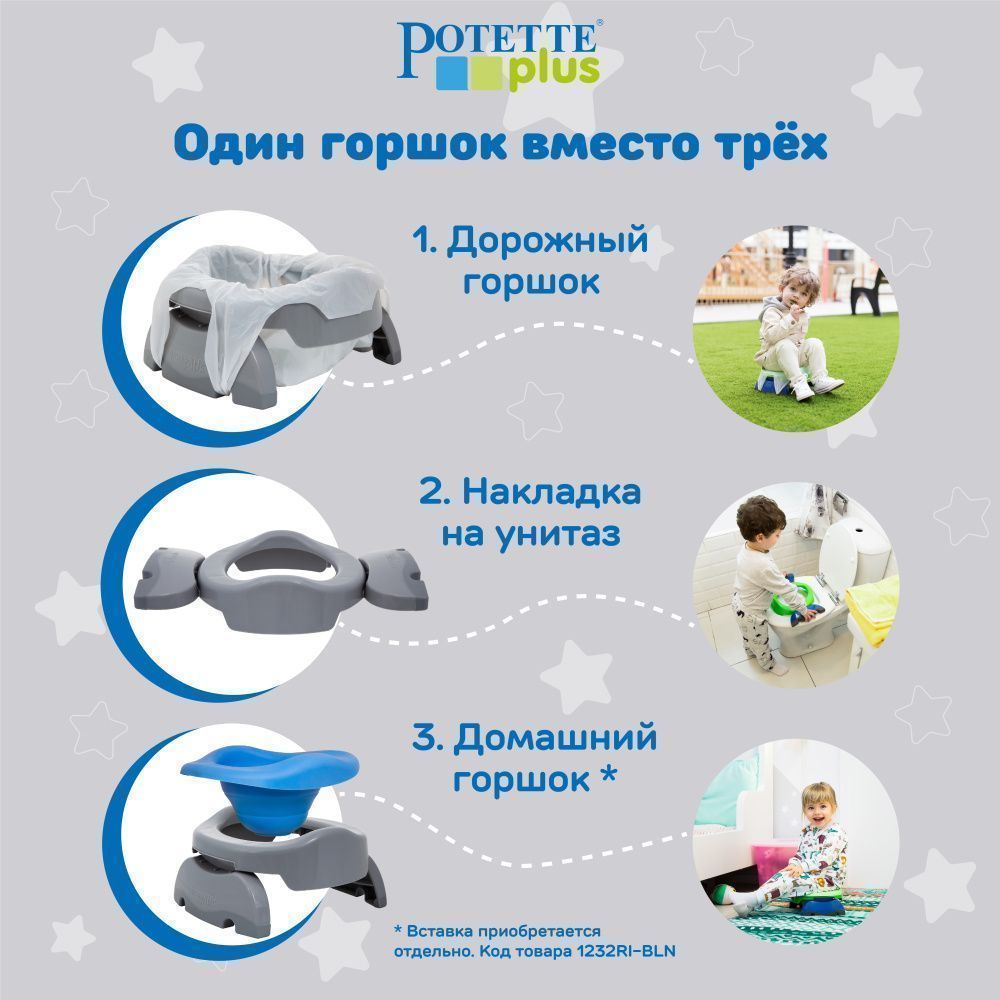 POTETTE® plus

Один горшок вместо трёх

1. Дорожный горшок

2. Накладка на унитаз

3. Домашний горшок *

* Вставка приобретается отдельно. Код товара 1232RI-BLN