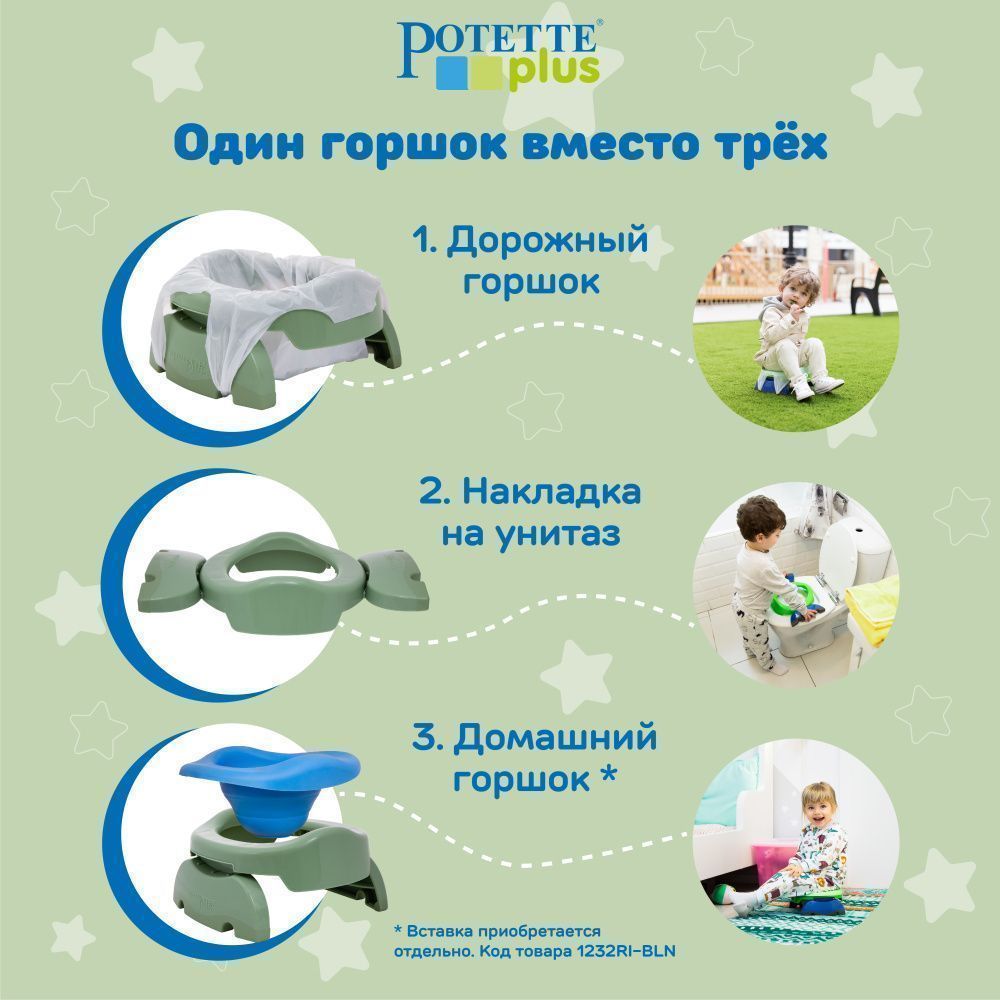 POTETTE®
plus

Один горшок вместо трёх

1. Дорожный горшок

2. Накладка на унитаз

3. Домашний горшок *

* Вставка приобретается отдельно. Код товара 1232RI-BLN