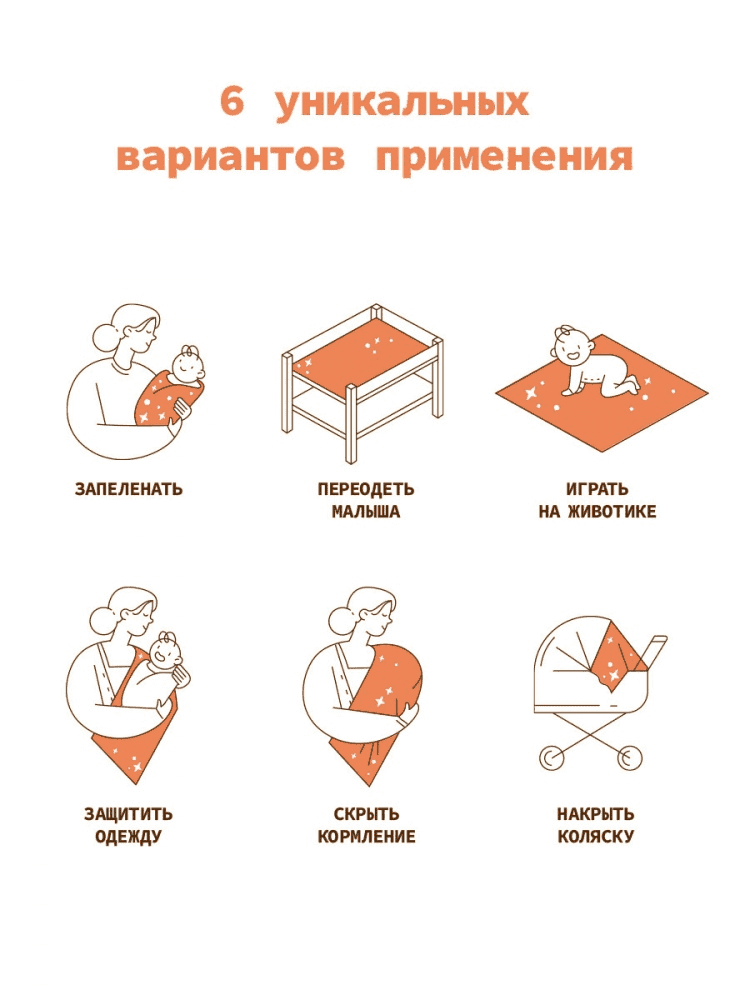 6 уникальных вариантов применения

ЗАПЕЛЕНАТЬ

ПЕРЕОДЕТЬ МАЛЫША

ИГРАТЬ НА ЖИВОТИКЕ

ЗАЩИТИТЬ ОДЕЖДУ

СКРЫТЬ КОРМЛЕНИЕ

НАКРЫТЬ КОЛЯСКУ